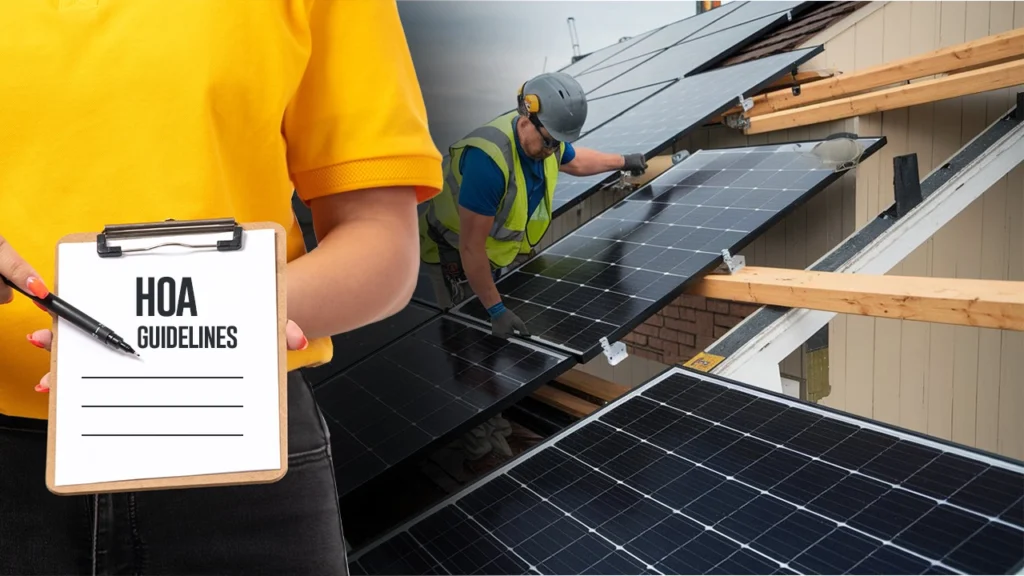 HOA
GUIDELINES